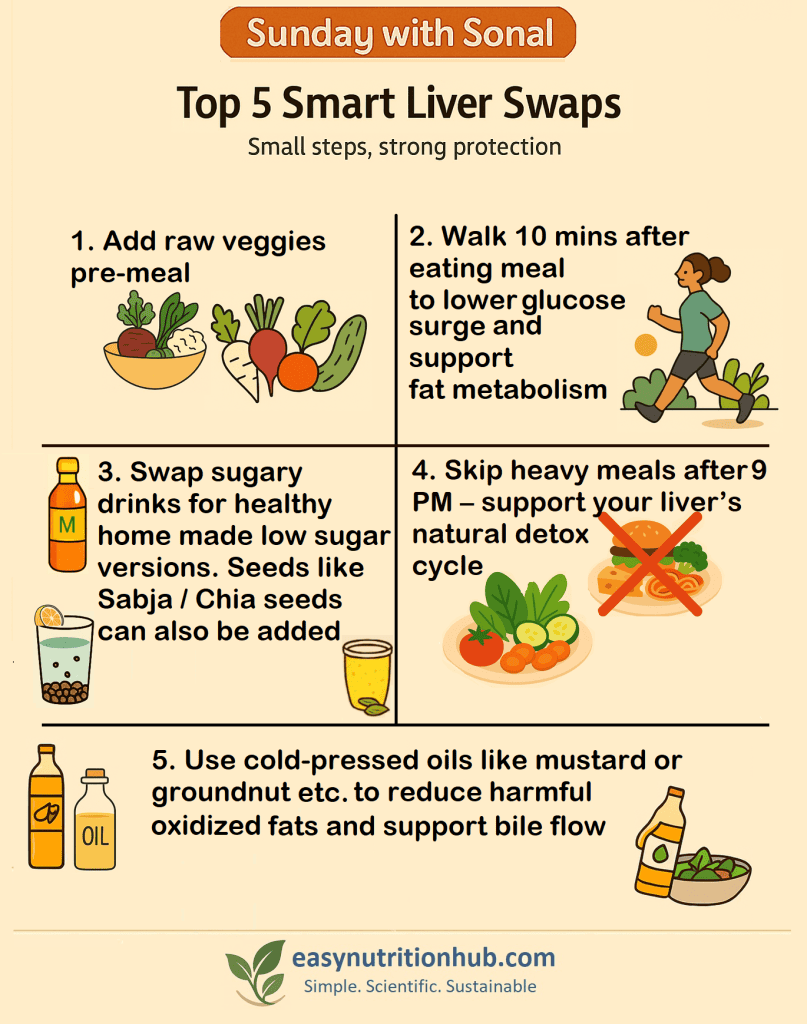 Sunday with Sonal

Top 5 Smart Liver Swaps

Small steps, strong protection

1. Add raw veggies pre-meal

2. Walk 10 mins after eating meal to lower glucose surge and support fat metabolism

3. Swap sugary drinks for healthy home made low sugar versions. Seeds like Sabja / Chia seeds can also be added

M

4. Skip heavy meals after 9 PM – support your liver's natural detox cycle

5. Use cold-pressed oils like mustard or groundnut etc. to reduce harmful oxidized fats and support bile flow

OIL

easynutritionhub.com

Simple. Scientific. Sustainable