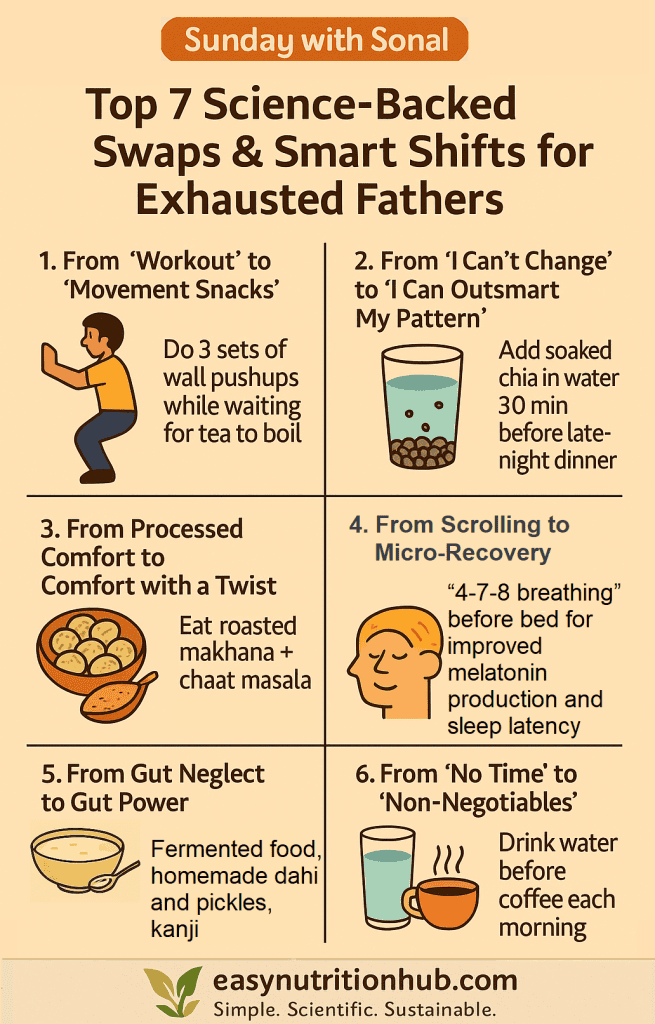 Sunday with Sonal

Top 7 Science-Backed Swaps & Smart Shifts for Exhausted Fathers

1. From 'Workout' to 'Movement Snacks'

Do 3 sets of wall pushups while waiting for tea to boil

2. From 'I Can't Change' to 'I Can Outsmart My Pattern'

Add soaked chia in water 30 min before late-night dinner

3. From Processed Comfort to Comfort with a Twist

Eat roasted makhana + chaat masala

4. From Scrolling to Micro-Recovery

"4-7-8 breathing" before bed for improved melatonin production and sleep latency

5. From Gut Neglect to Gut Power

Fermented food, homemade dahi and pickles, kanji

6. From 'No Time' to 'Non-Negotiables'

Drink water before coffee each morning

easynutritionhub.com
Simple. Scientific. Sustainable.